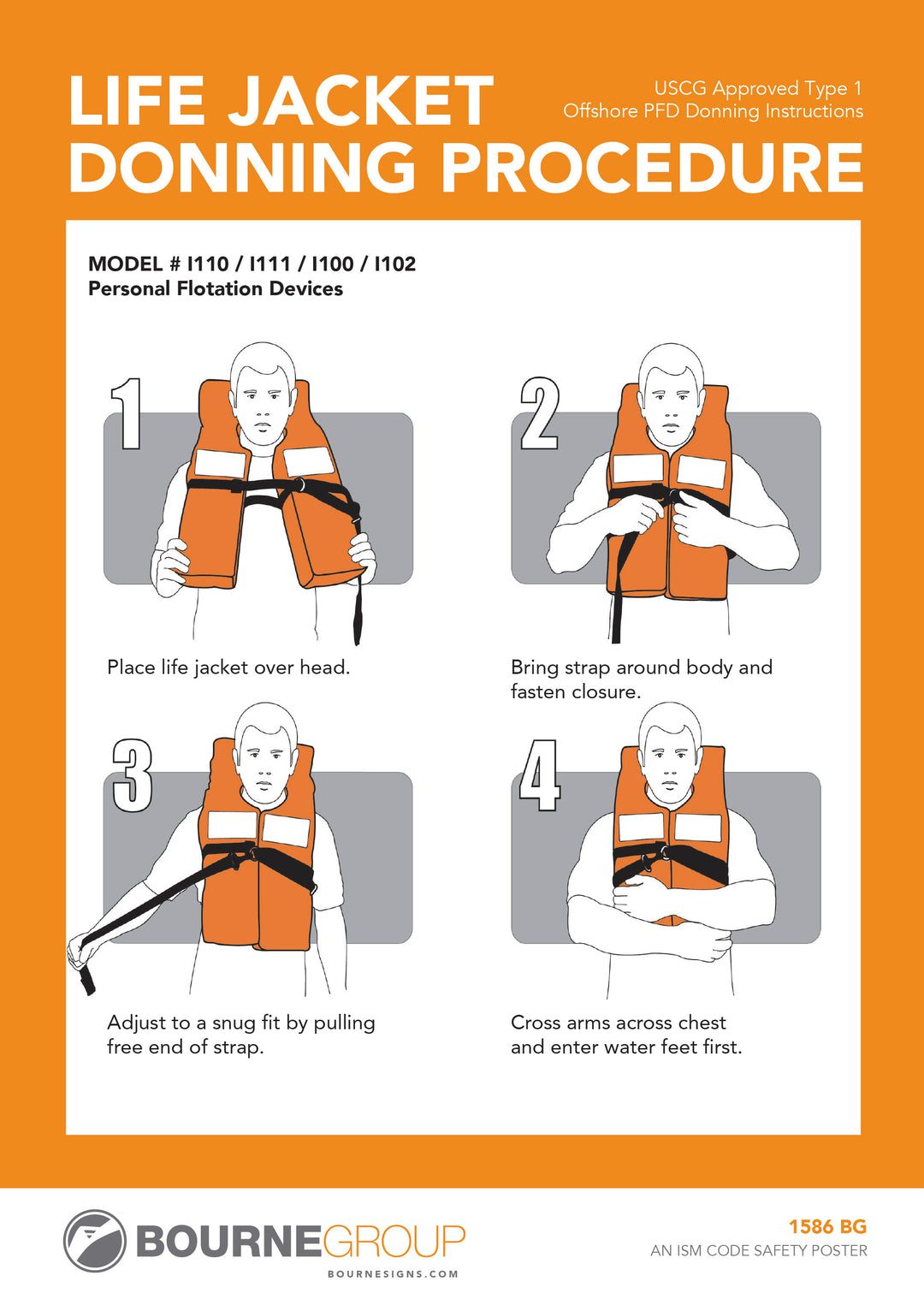 LIFE JACKET DONNING PROCEDURE

USCG Approved Type 1
Offshore PFD Donning Instructions

MODEL # I110 / I111 / I100 / I102
Personal Flotation Devices

1

Place life jacket over head.

2

Bring strap around body and fasten closure.

3

Adjust to a snug fit by pulling free end of strap.

4

Cross arms across chest and enter water feet first.

BOURNEGROUP
BOURNESIGNS.COM

1586 BG
AN ISM CODE SAFETY POSTER