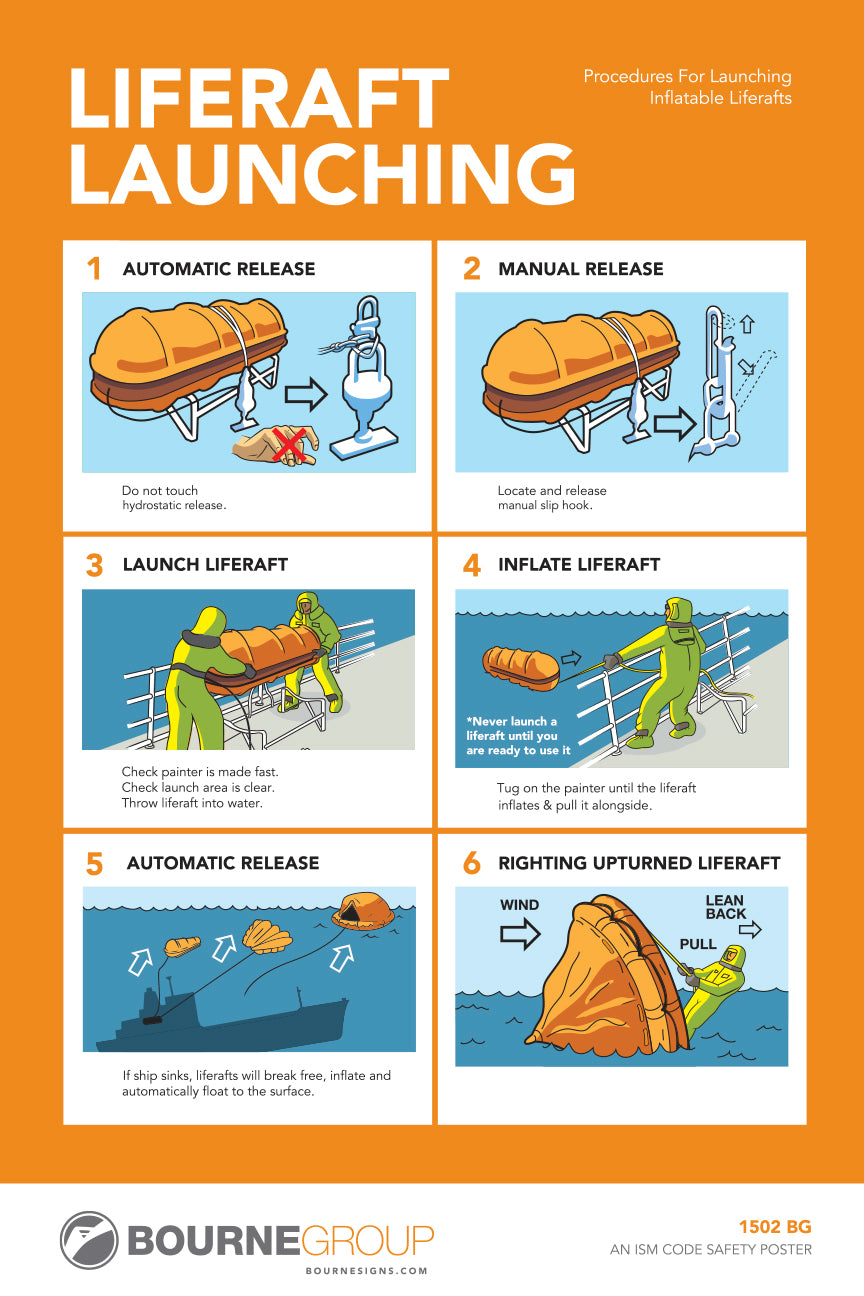 LIFERAFT LAUNCHING

Procedures For Launching Inflatable Liferafts

1 AUTOMATIC RELEASE

Do not touch hydrostatic release.

2 MANUAL RELEASE

Locate and release manual slip hook.

3 LAUNCH LIFERAFT

Check painter is made fast. Check launch area is clear. Throw liferaft into water.

4 INFLATE LIFERAFT

*Never launch a liferaft until you are ready to use it

Tug on the painter until the liferaft inflates & pull it alongside.

5 AUTOMATIC RELEASE

If ship sinks, liferafts will break free, inflate and automatically float to the surface.

6 RIGHTING UPTURNED LIFERAFT

WIND

LEAN BACK

PULL

BOURNEGROUP

BOURNESIGNS.COM

1502 BG

AN ISM CODE SAFETY POSTER