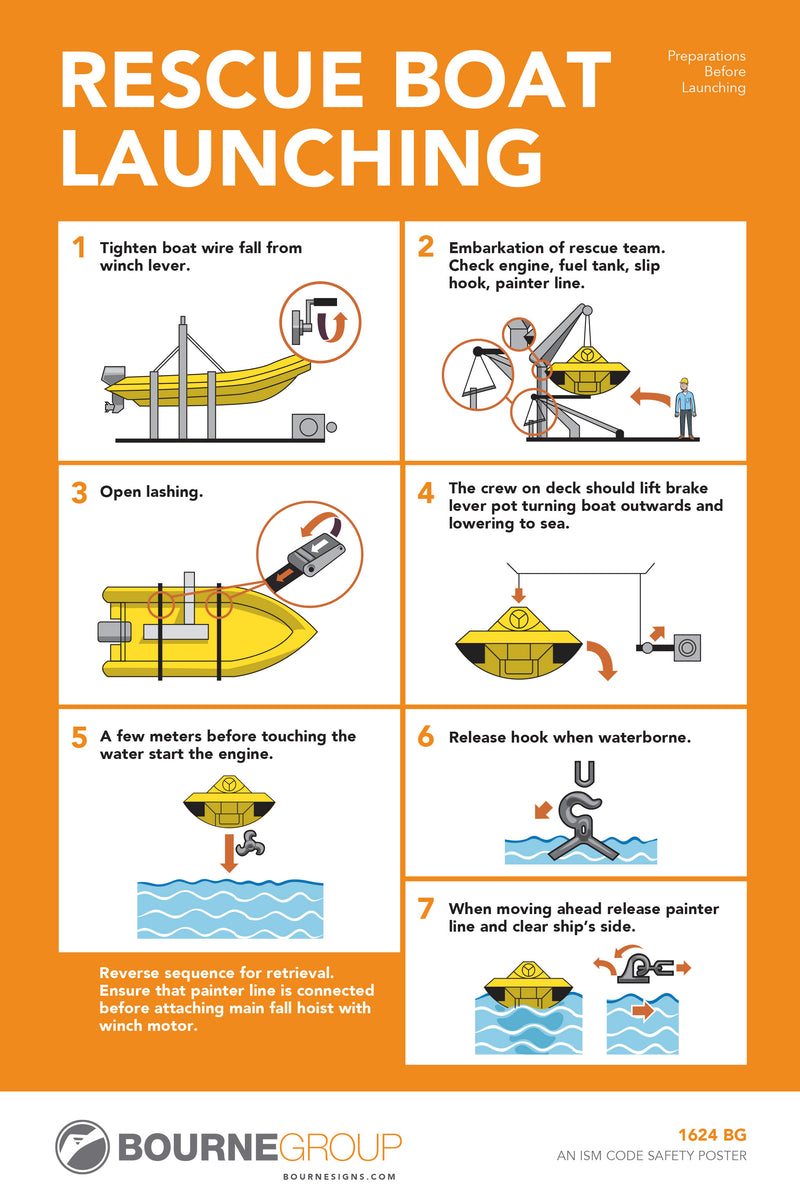 RESCUE BOAT LAUNCHING

Preparations Before Launching

1 Tighten boat wire fall from winch lever.

2 Embarkation of rescue team. Check engine, fuel tank, slip hook, painter line.

3 Open lashing.

4 The crew on deck should lift brake lever pot turning boat outwards and lowering to sea.

5 A few meters before touching the water start the engine.

6 Release hook when waterborne.

7 When moving ahead release painter line and clear ship's side.

Reverse sequence for retrieval. Ensure that painter line is connected before attaching main fall hoist with winch motor.

BOURNEGROUP
BOURNESIGNS.COM

1624 BG
AN ISM CODE SAFETY POSTER